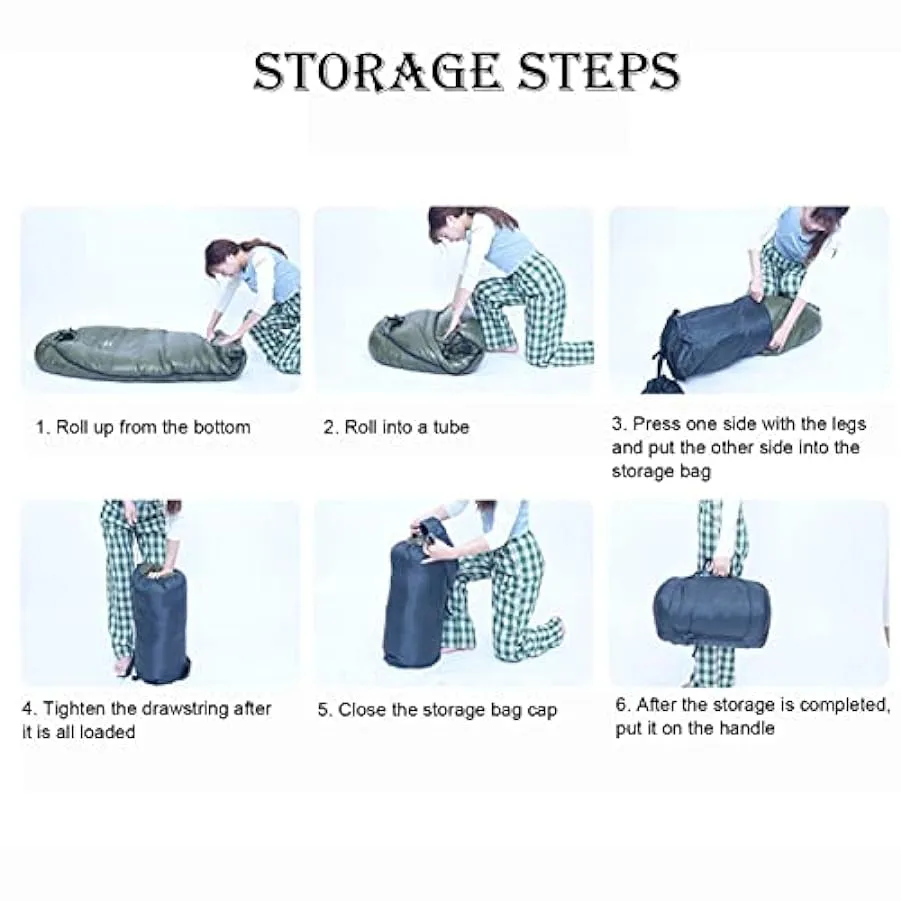 STORAGE STEPS

1. Roll up from the bottom

2. Roll into a tube

3. Press one side with the legs and put the other side into the storage bag

4. Tighten the drawstring after it is all loaded

5. Close the storage bag cap

6. After the storage is completed, put it on the handle